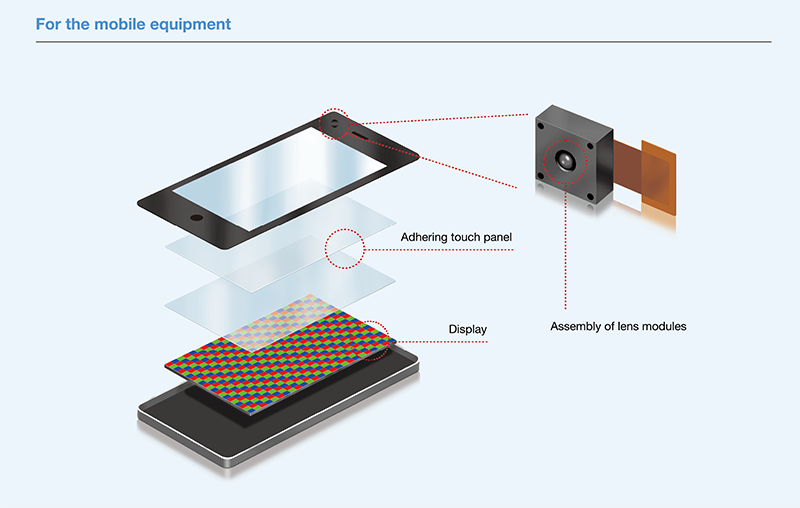 For the mobile equipment

Adhering touch panel

Display

Assembly of lens modules