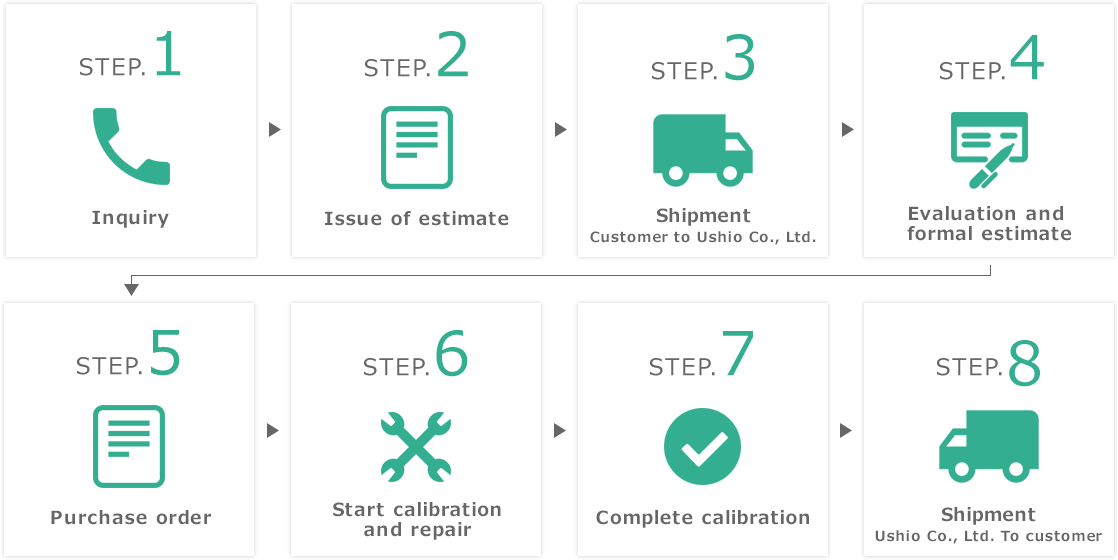 STEP. 1
Inquiry

STEP. 2
Issue of estimate

STEP. 3
Shipment
Customer to Ushio Co., Ltd.

STEP. 4
Evaluation and formal estimate

STEP. 5
Purchase order

STEP. 6
Start calibration and repair

STEP. 7
Complete calibration

STEP. 8
Shipment
Ushio Co., Ltd. To customer