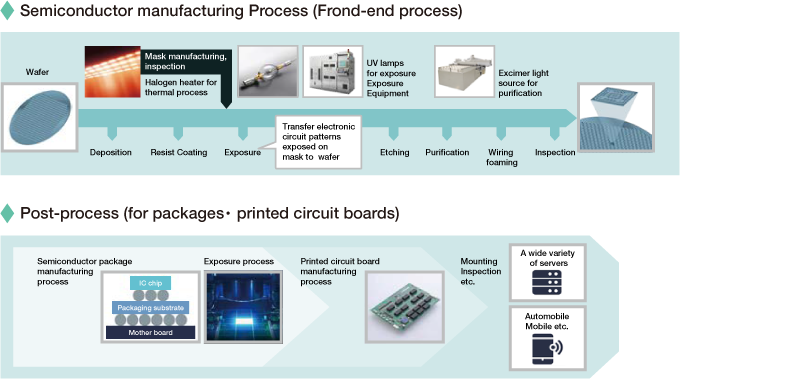 Semiconductor manufacturing Process (Frond-end process)

Wafer

Mask manufacturing, inspection

Halogen heater for thermal process

UV lamps for exposure Exposure Equipment

Excimer light source for purification

Deposition

Resist Coating

Exposure

Transfer electronic circuit patterns exposed on mask to wafer

Etching

Purification

Wiring foaming

Inspection

Post-process (for packages・ printed circuit boards)

Semiconductor package manufacturing process

IC chip

Packaging substrate

Mother board

Exposure process

Printed circuit board manufacturing process

Mounting Inspection etc.

A wide variety of servers

Automobile Mobile etc.