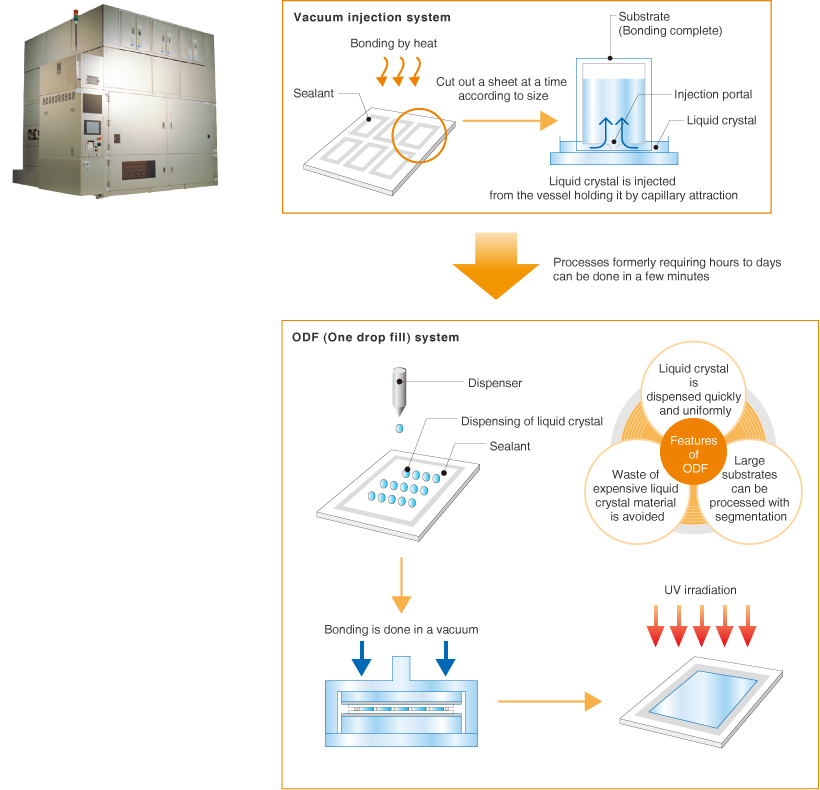 Vacuum injection system

Bonding by heat

Sealant

Cut out a sheet at a time according to size

Substrate (Bonding complete)

Injection portal

Liquid crystal

Liquid crystal is injected from the vessel holding it by capillary attraction

Processes formerly requiring hours to days can be done in a few minutes

ODF (One drop fill) system

Dispenser

Dispensing of liquid crystal

Sealant

Liquid crystal is dispensed quickly and uniformly

Features of ODF

Waste of expensive liquid crystal material is avoided

Large substrates can be processed with segmentation

Bonding is done in a vacuum

UV irradiation