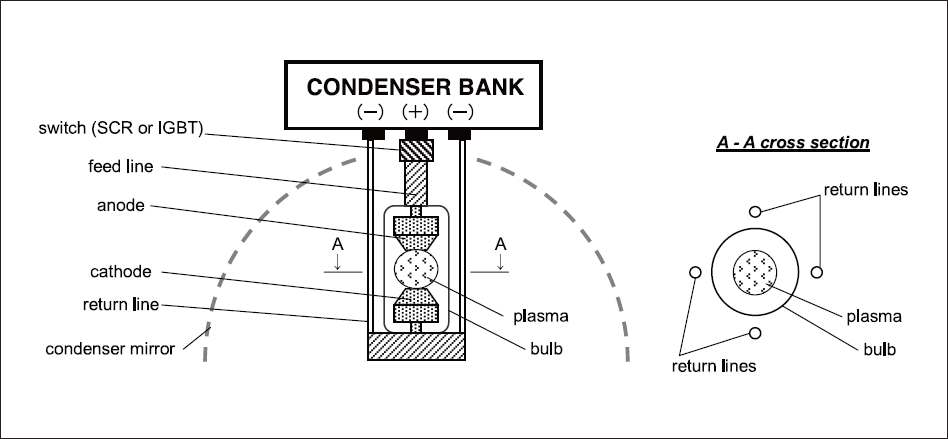 CONDENSER BANK
(−) (+) (−)

switch (SCR or IGBT)
feed line
anode
A
A
cathode
return line
condenser mirror
plasma
bulb

A - A cross section
return lines
plasma
bulb
return lines