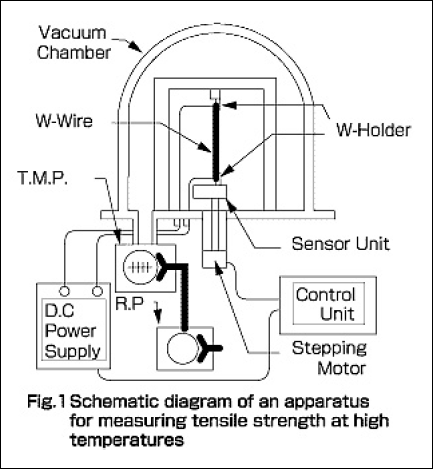 Vacuum Chamber

W-Wire

W-Holder

T.M.P.

Sensor Unit

D.C Power Supply

R.P

Control Unit

Stepping Motor

Fig.1 Schematic diagram of an apparatus for measuring tensile strength at high temperatures