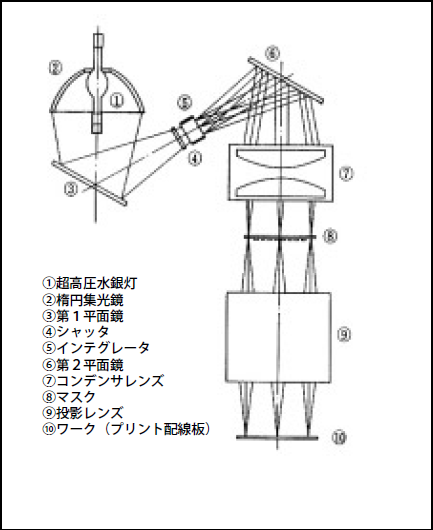 ②
①
⑥
⑤
④
③
⑦
⑧
⑨
⑩

①超高圧水銀灯
②楕円集光鏡
③第１平面鏡
④シャッタ
⑤インテグレータ
⑥第２平面鏡
⑦コンデンサレンズ
⑧マスク
⑨投影レンズ
⑩ワーク（プリント配線板）