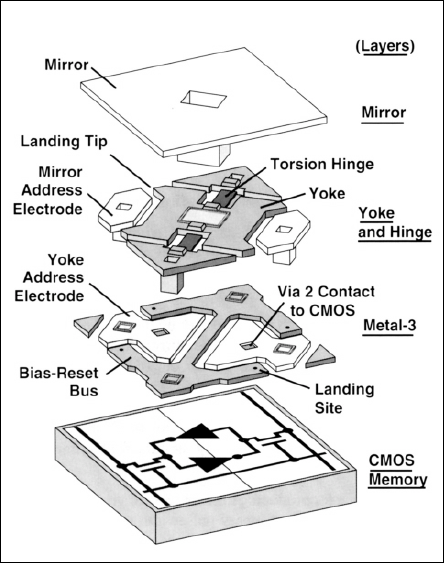 (Layers)

Mirror

Mirror

Landing Tip

Torsion Hinge

Mirror Address Electrode

Yoke

Yoke and Hinge

Yoke Address Electrode

Via 2 Contact to CMOS

Metal-3

Bias-Reset Bus

Landing Site

CMOS Memory