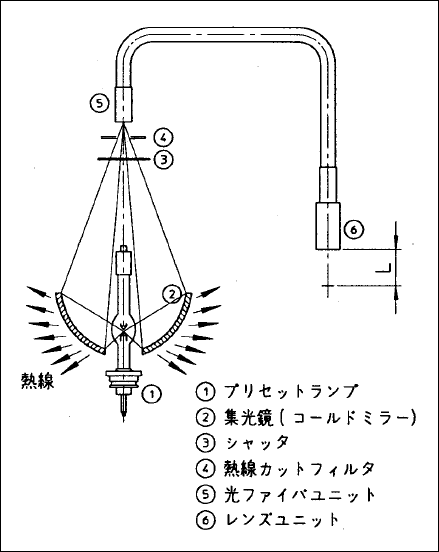 ⑤
④
③
⑥
L
②
熱線
①

① プリセットランプ
② 集光鏡(コールドミラー)
③ シャッタ
④ 熱線カットフィルタ
⑤ 光ファイバユニット
⑥ レンズユニット