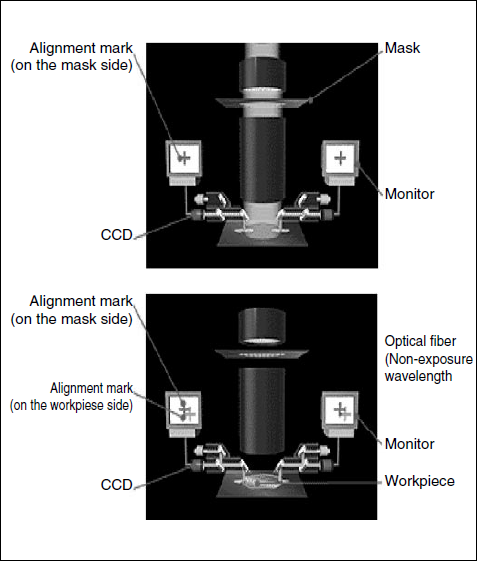 Alignment mark (on the mask side)

Mask

Monitor

CCD

Alignment mark (on the mask side)

Optical fiber (Non-exposure wavelength

Alignment mark (on the workpiese side)

Monitor

CCD

Workpiece