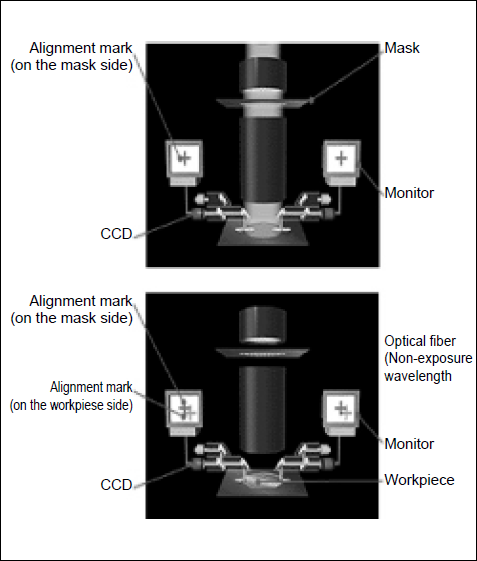 Alignment mark
(on the mask side)

Mask

Monitor

CCD

Alignment mark
(on the mask side)

Optical fiber
(Non-exposure
wavelength

Alignment mark
(on the workpiese side)

Monitor

CCD

Workpiece