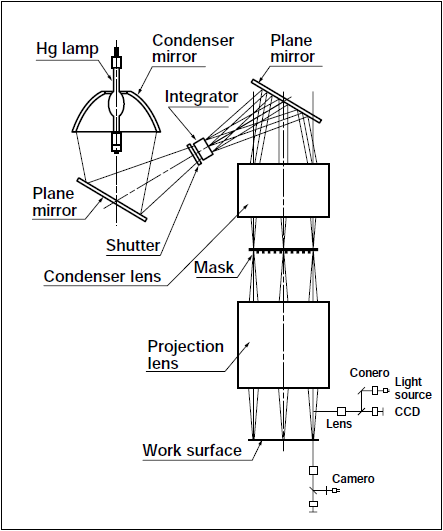 Hg lamp
Condenser mirror
Plane mirror
Integrator
Plane mirror
Shutter
Condenser lens
Mask
Projection lens
Conero
Light source
CCD
Lens
Work surface
Camero