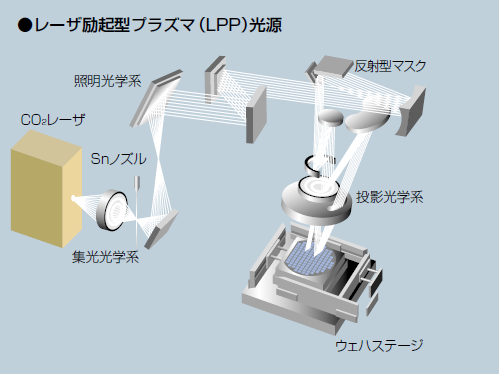 ●レーザ励起型プラズマ（LPP）光源

照明光学系

反射型マスク

$CO_2$レーザ

Snノズル

投影光学系

集光光学系

ウェハステージ