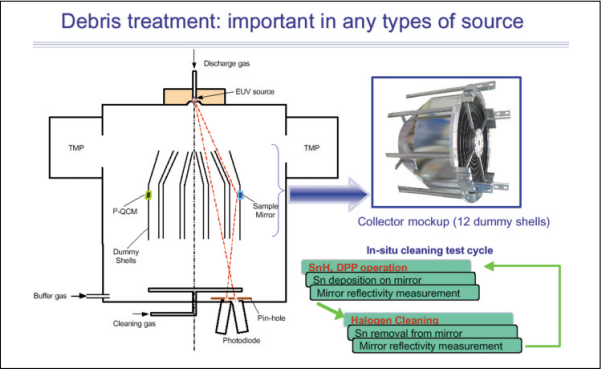 Debris treatment: important in any types of source

Discharge gas

EUV source

TMP

TMP

P-QCM

Sample Mirror

Dummy Shells

Buffer gas

Cleaning gas

Pin-hole

Photodiode

Collector mockup (12 dummy shells)

In-situ cleaning test cycle

$SnH_4$ DPP operation

Sn deposition on mirror

Mirror reflectivity measurement

Halogen Cleaning

Sn removal from mirror

Mirror reflectivity measurement