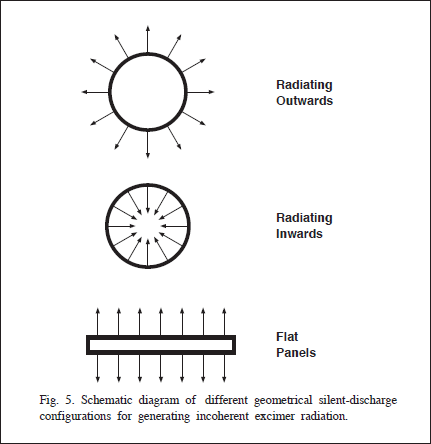 Radiating Outwards

Radiating Inwards

Flat Panels

Fig. 5. Schematic diagram of different geometrical silent-discharge configurations for generating incoherent excimer radiation.