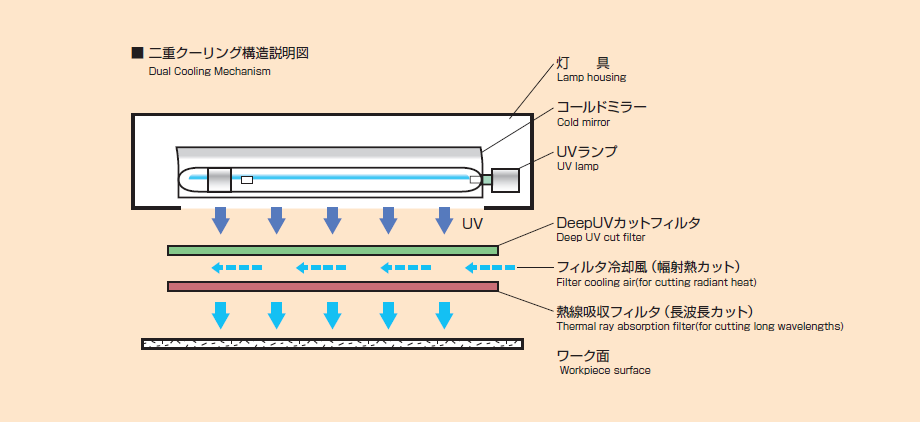 ■ 二重クーリング構造説明図
Dual Cooling Mechanism

灯　　具
Lamp housing

コールドミラー
Cold mirror

UVランプ
UV lamp

UV

DeepUVカットフィルタ
Deep UV cut filter

フィルタ冷却風（輻射熱カット）
Filter cooling air(for cutting radiant heat)

熱線吸収フィルタ（長波長カット）
Thermal ray absorption filter(for cutting long wavelengths)

ワーク面
Workpiece surface