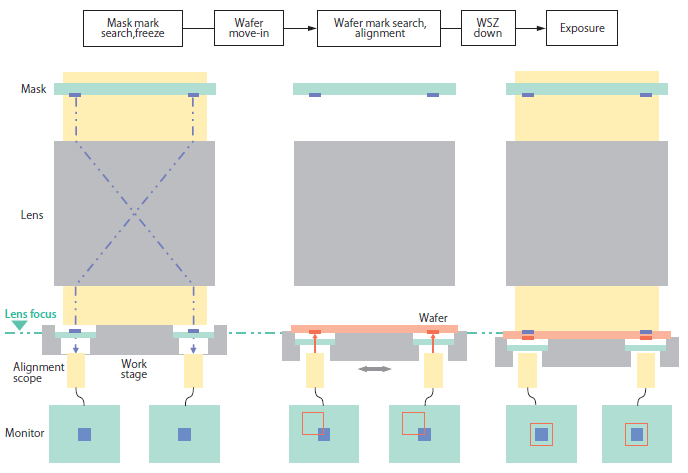 Mask mark search,freeze

Wafer move-in

Wafer mark search, alignment

WSZ down

Exposure

Mask

Lens

Lens focus

Wafer

Alignment scope

Work stage

Monitor