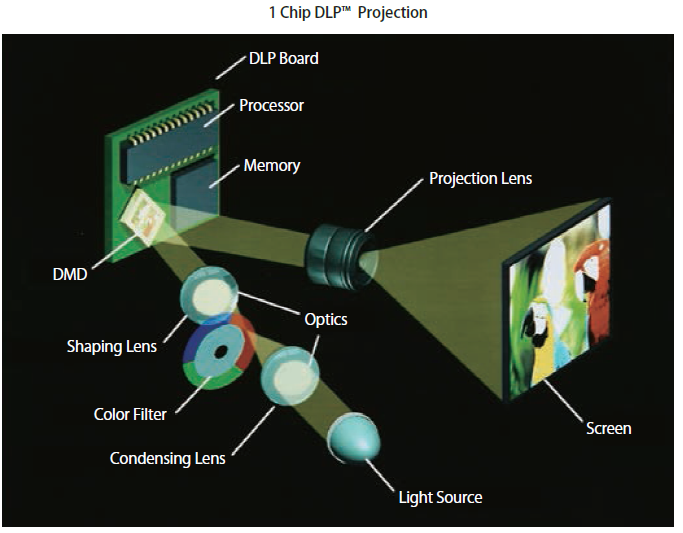 1 Chip DLP™ Projection

DLP Board

Processor

Memory

Projection Lens

DMD

Optics

Shaping Lens

Color Filter

Condensing Lens

Screen

Light Source