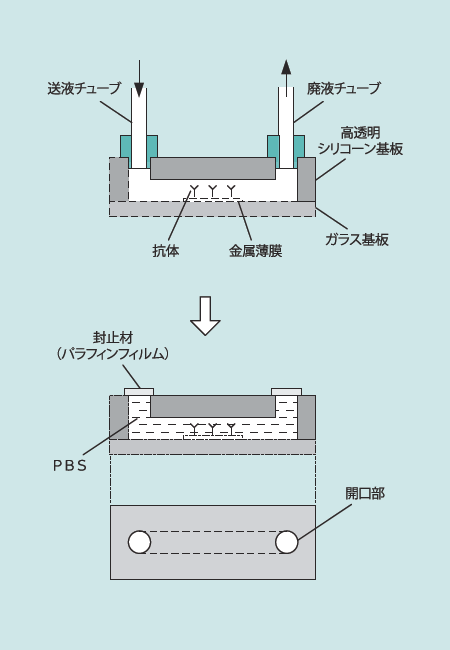 送液チューブ

廃液チューブ

高透明
シリコーン基板

ガラス基板

抗体

金属薄膜

封止材
（パラフィンフィルム）

PBS

開口部