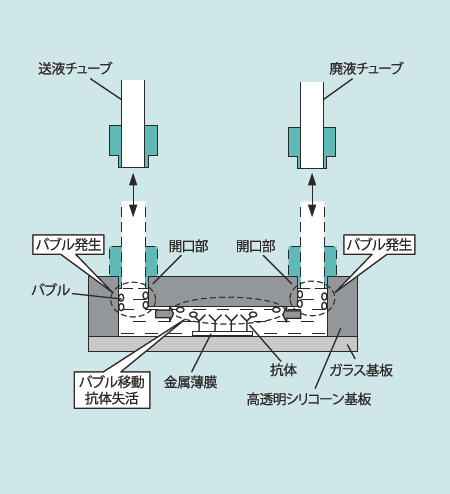 送液チューブ

廃液チューブ

バブル発生

開口部

開口部

バブル発生

バブル

バブル移動
抗体失活

金属薄膜

抗体

ガラス基板

高透明シリコーン基板