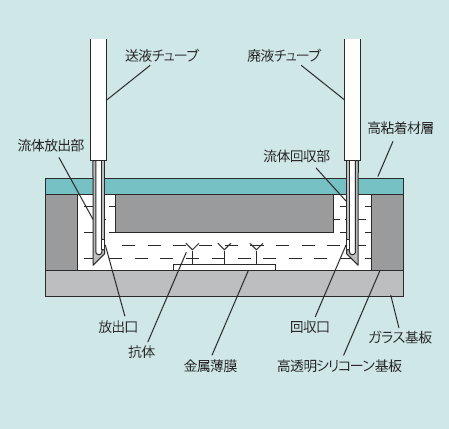 送液チューブ

廃液チューブ

高粘着材層

流体放出部

流体回収部

放出口

抗体

金属薄膜

回収口

ガラス基板

高透明シリコーン基板