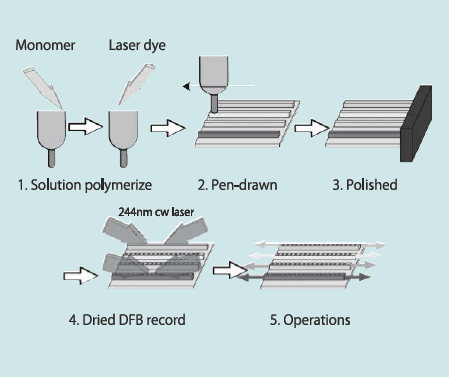 Monomer

Laser dye

1. Solution polymerize

2. Pen-drawn

3. Polished

244nm cw laser

4. Dried DFB record

5. Operations